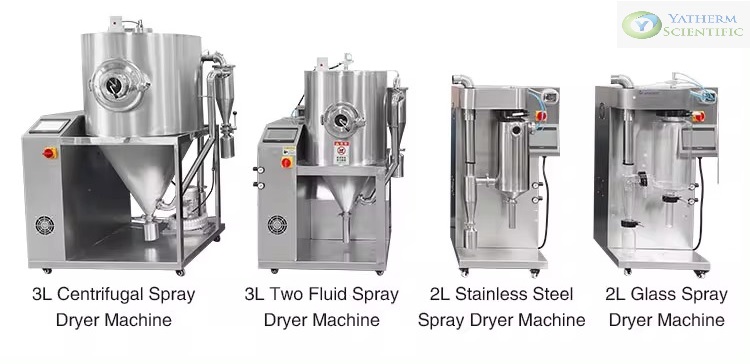 YATHERM SCIENTIFIC

3L Centrifugal Spray Dryer Machine

3L Two Fluid Spray Dryer Machine

2L Stainless Steel Spray Dryer Machine

2L Glass Spray Dryer Machine