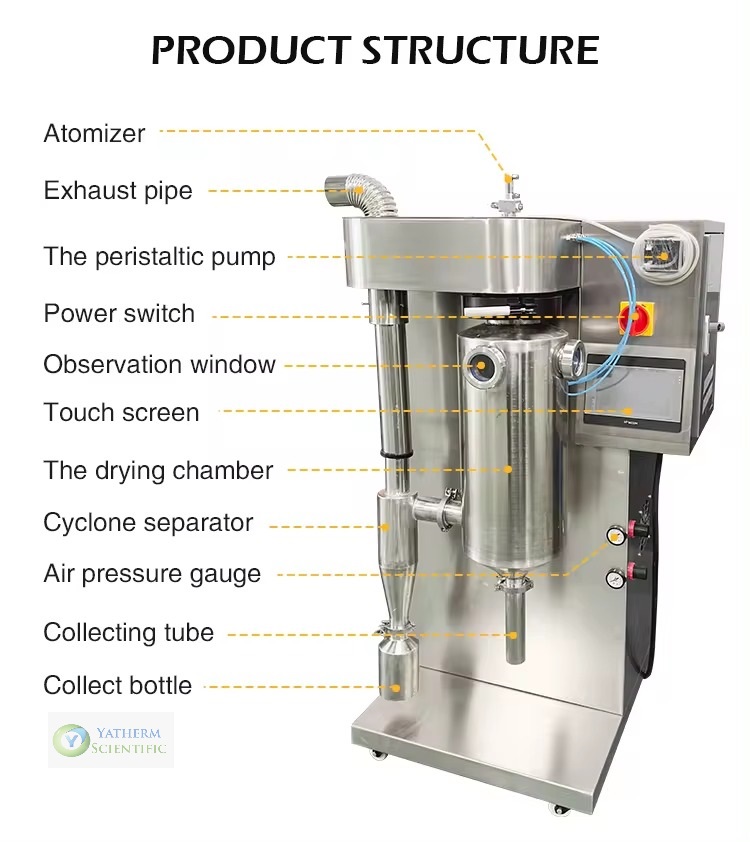 PRODUCT STRUCTURE

Atomizer

Exhaust pipe

The peristaltic pump

Power switch

Observation window

Touch screen

The drying chamber

Cyclone separator

Air pressure gauge

Collecting tube

Collect bottle

YATHERM SCIENTIFIC